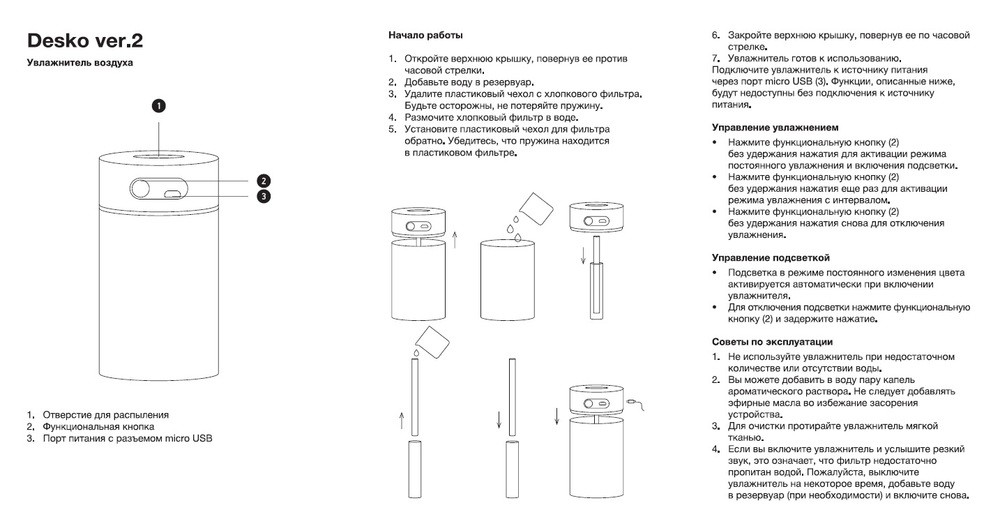 Desko ver.2

Увлажнитель воздуха

1
2
3

1. Отверстие для распыления
2. Функциональная кнопка
3. Порт питания с разъемом micro USB

Начало работы

1. Откройте верхнюю крышку, повернув ее против часовой стрелки.
2. Добавьте воду в резервуар.
3. Удалите пластиковый чехол с хлопкового фильтра. Будьте осторожны, не потеряйте пружину.
4. Размочите хлопковый фильтр в воде.
5. Установите пластиковый чехол для фильтра обратно. Убедитесь, что пружина находится в пластиковом фильтре.

6. Закройте верхнюю крышку, повернув ее по часовой стрелке.
7. Увлажнитель готов к использованию.
Подключите увлажнитель к источнику питания через порт micro USB (3). Функции, описанные ниже, будут недоступны без подключения к источнику питания.

Управление увлажнением

• Нажмите функциональную кнопку (2) без удержания нажатия для активации режима постоянного увлажнения и включения подсветки.
• Нажмите функциональную кнопку (2) без удержания нажатия еще раз для активации режима увлажнения с интервалом.
• Нажмите функциональную кнопку (2) без удержания нажатия снова для отключения увлажнения.

Управление подсветкой

• Подсветка в режиме постоянного изменения цвета активируется автоматически при включении увлажнителя.
• Для отключения подсветки нажмите функциональную кнопку (2) и задержите нажатие.

Советы по эксплуатации

1. Не используйте увлажнитель при недостаточном количестве или отсутствии воды.
2. Вы можете добавить в воду пару капель ароматического раствора. Не следует добавлять эфирные масла во избежание засорения устройства.
3. Для очистки протирайте увлажнитель мягкой тканью.
4. Если вы включите увлажнитель и услышите резкий звук, это означает, что фильтр недостаточно пропитан водой. Пожалуйста, выключите увлажнитель на некоторое время, добавьте воду в резервуар (при необходимости) и включите снова.